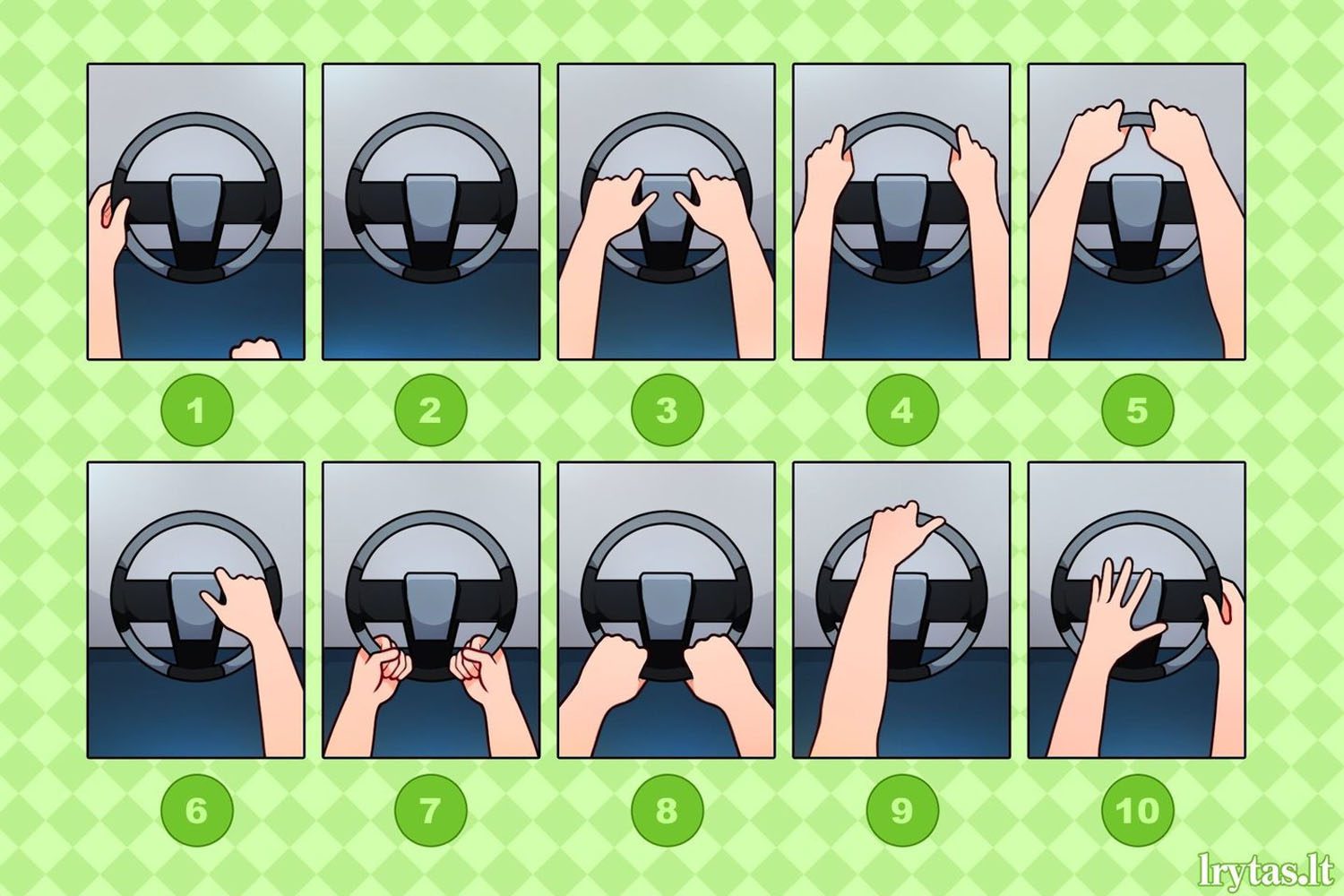 1
2
3
4
5
6
7
8
9
10
lrytas.lt